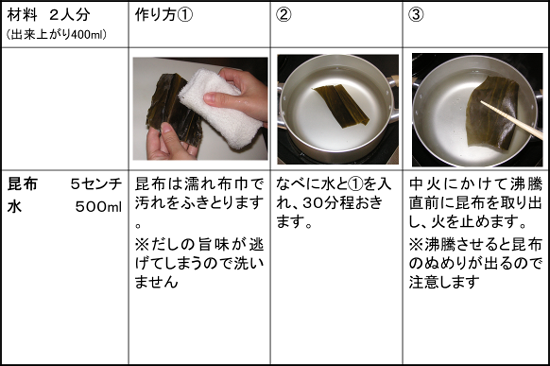 | 材料　2人分 (出来上がり400ml) | 作り方① | ② | ③ |
|---|---|---|---|
| | | | |
| 昆布　5センチ 水　500ml | 昆布は濡れ布巾で汚れをふきとります。 ※だしの旨味が逃げてしまうので洗いません | なべに水と①を入れ、30分程おきます。 | 中火にかけて沸騰直前に昆布を取り出し、火を止めます。 ※沸騰させると昆布のぬめりが出るので注意します |